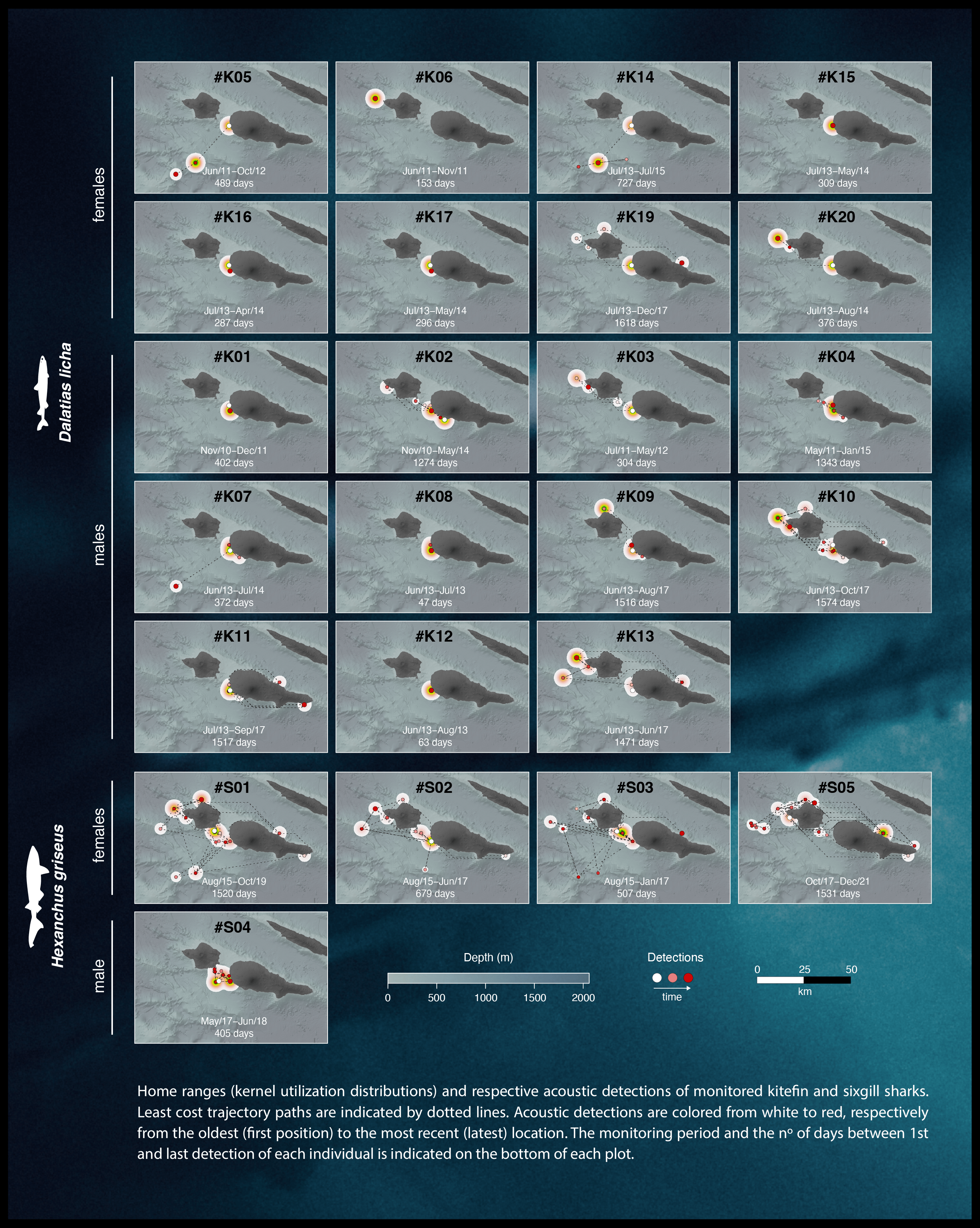 Dalatias licha

females

#K05
Jun/11–Oct/12
489 days

#K06
Jun/11–Nov/11
153 days

#K14
Jul/13–Jul/15
727 days

#K15
Jul/13–May/14
309 days

#K16
Jul/13–Apr/14
287 days

#K17
Jul/13–May/14
296 days

#K19
Jul/13–Dec/17
1618 days

#K20
Jul/13–Aug/14
376 days

males

#K01
Nov/10–Dec/11
402 days

#K02
Nov/10–May/14
1274 days

#K03
Jul/11–May/12
304 days

#K04
May/11–Jan/15
1343 days

#K07
Jun/13–Jul/14
372 days

#K08
Jun/13–Jul/13
47 days

#K09
Jun/13–Aug/17
1516 days

#K10
Jun/13–Oct/17
1574 days

#K11
Jul/13–Sep/17
1517 days

#K12
Jun/13–Aug/13
63 days

#K13
Jun/13–Jun/17
1471 days

Hexanchus griseus

females

#S01
Aug/15–Oct/19
1520 days

#S02
Aug/15–Jun/17
679 days

#S03
Aug/15–Jan/17
507 days

#S05
Oct/17–Dec/21
1531 days

male

#S04
May/17–Jun/18
405 days

Depth (m)
0 500 1000 1500 2000

Detections
time

0 25 50
km

Home ranges (kernel utilization distributions) and respective acoustic detections of monitored kitefin and sixgill sharks. Least cost trajectory paths are indicated by dotted lines. Acoustic detections are colored from white to red, respectively from the oldest (first position) to the most recent (latest) location. The monitoring period and the nº of days between 1st and last detection of each individual is indicated on the bottom of each plot.